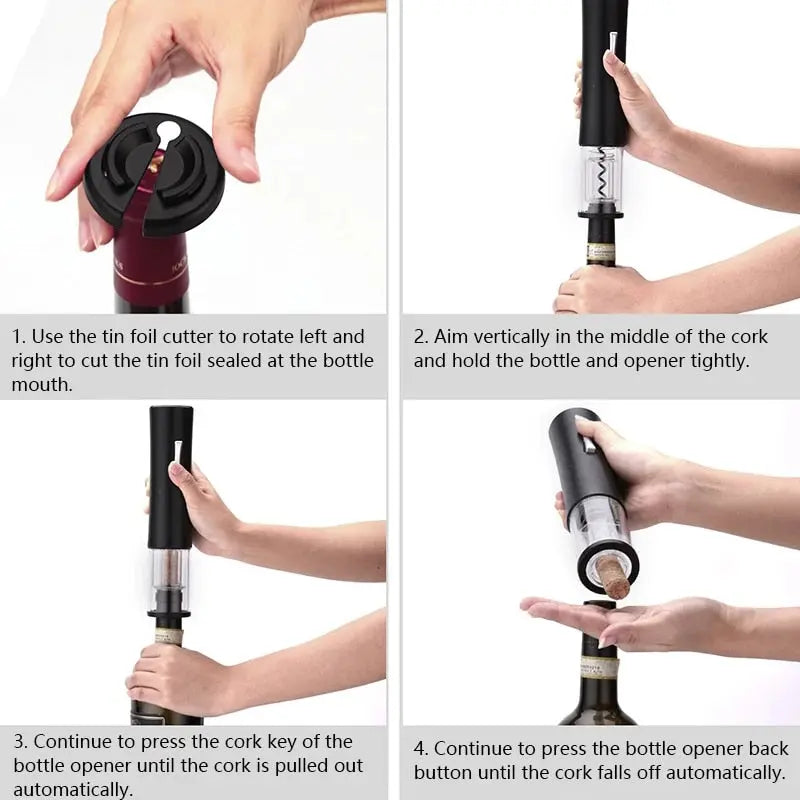 1. Use the tin foil cutter to rotate left and right to cut the tin foil sealed at the bottle mouth.

2. Aim vertically in the middle of the cork and hold the bottle and opener tightly.

3. Continue to press the cork key of the bottle opener until the cork is pulled out automatically.

4. Continue to press the bottle opener back button until the cork falls off automatically.