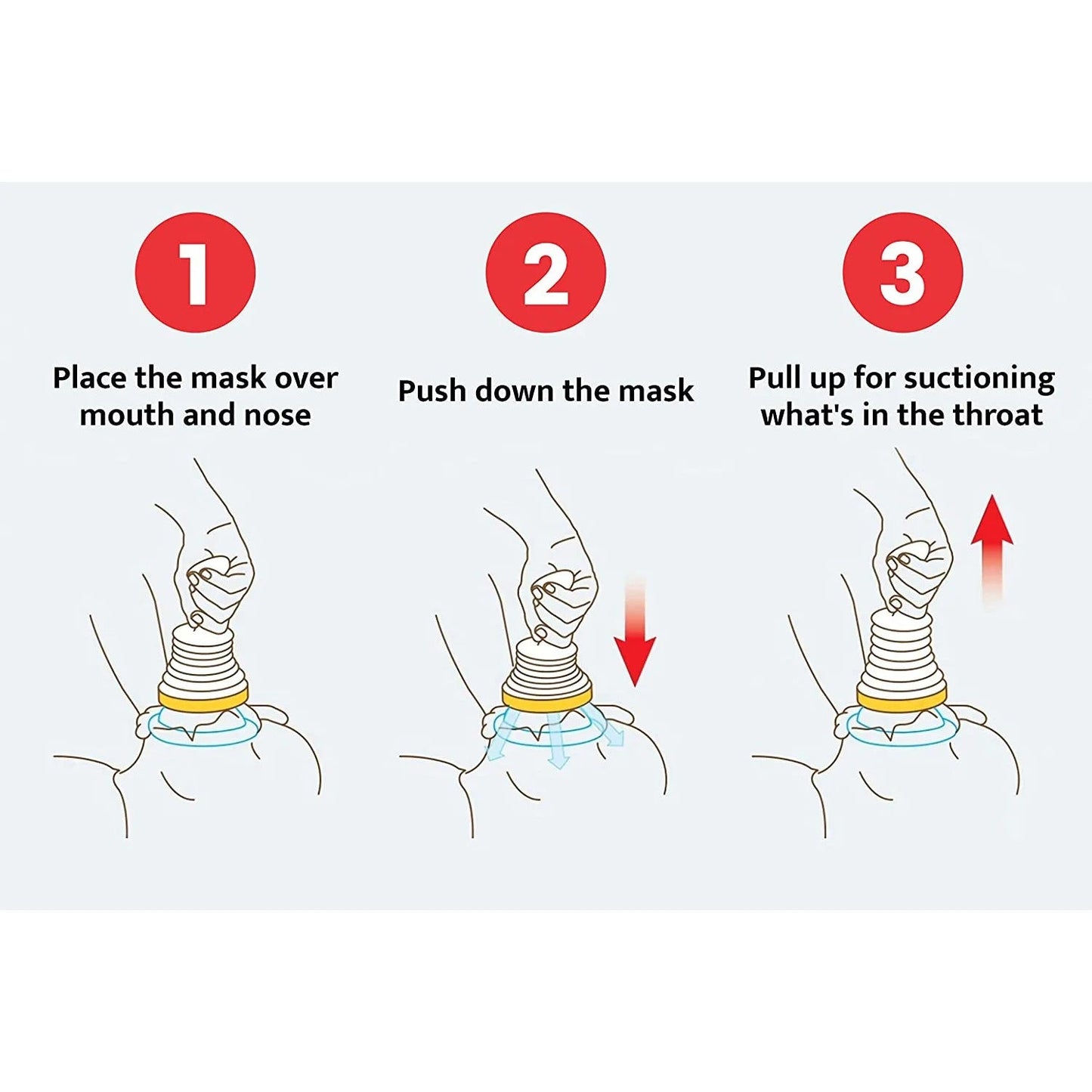 1

Place the mask over mouth and nose

2

Push down the mask

3

Pull up for suctioning what's in the throat