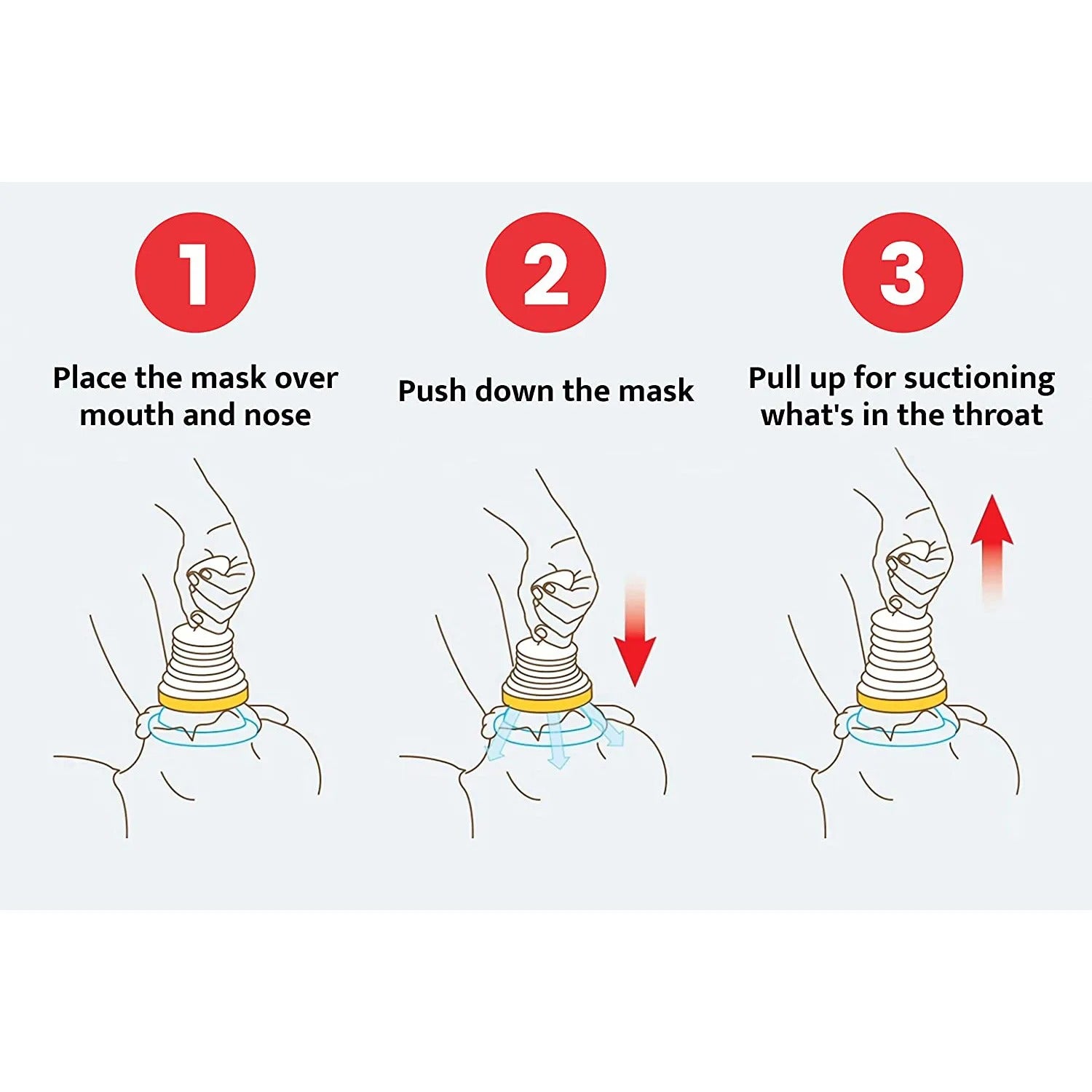 1

Place the mask over mouth and nose

2

Push down the mask

3

Pull up for suctioning what's in the throat