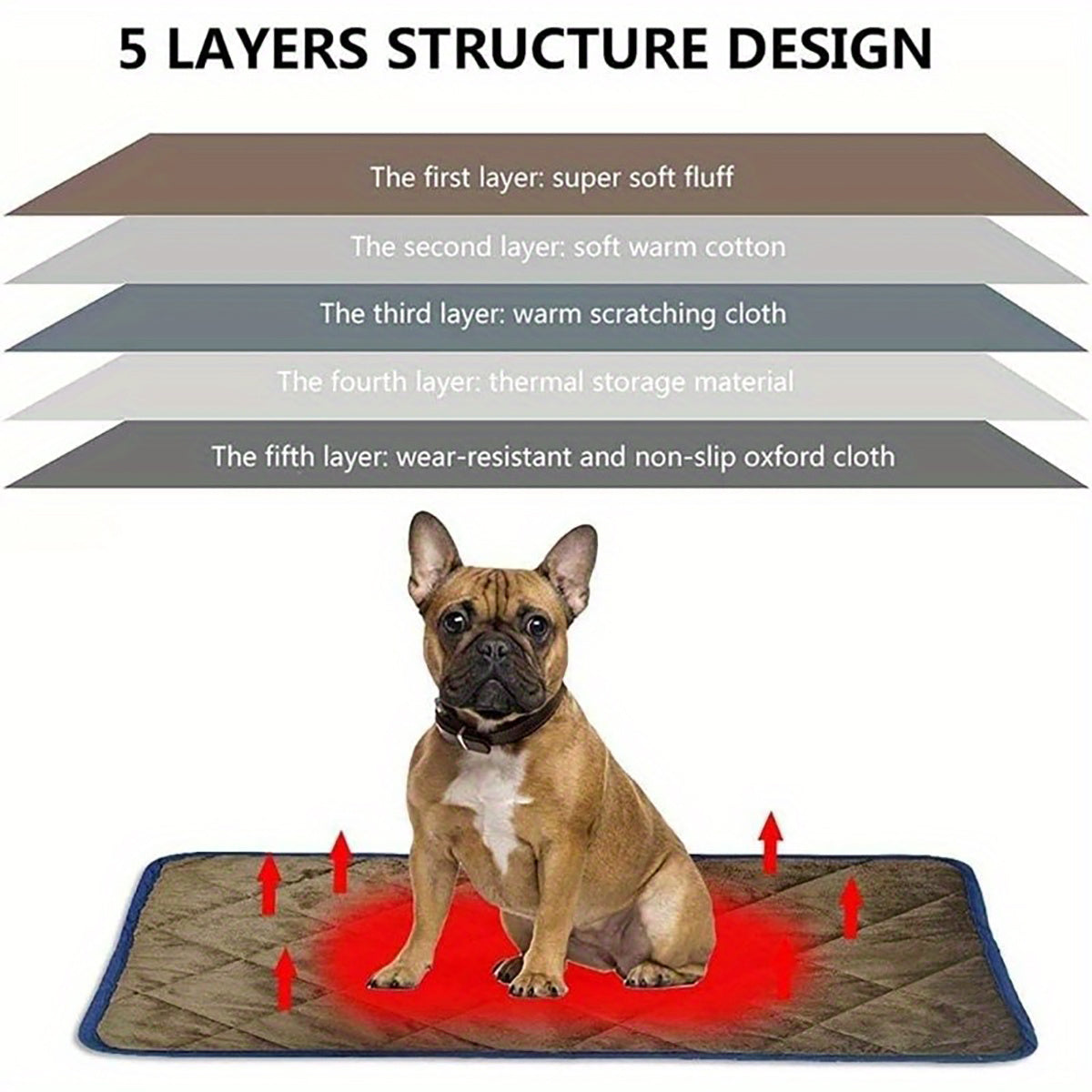 5 LAYERS STRUCTURE DESIGN

The first layer: super soft fluff

The second layer: soft warm cotton

The third layer: warm scratching cloth

The fourth layer: thermal storage material

The fifth layer: wear-resistant and non-slip oxford cloth